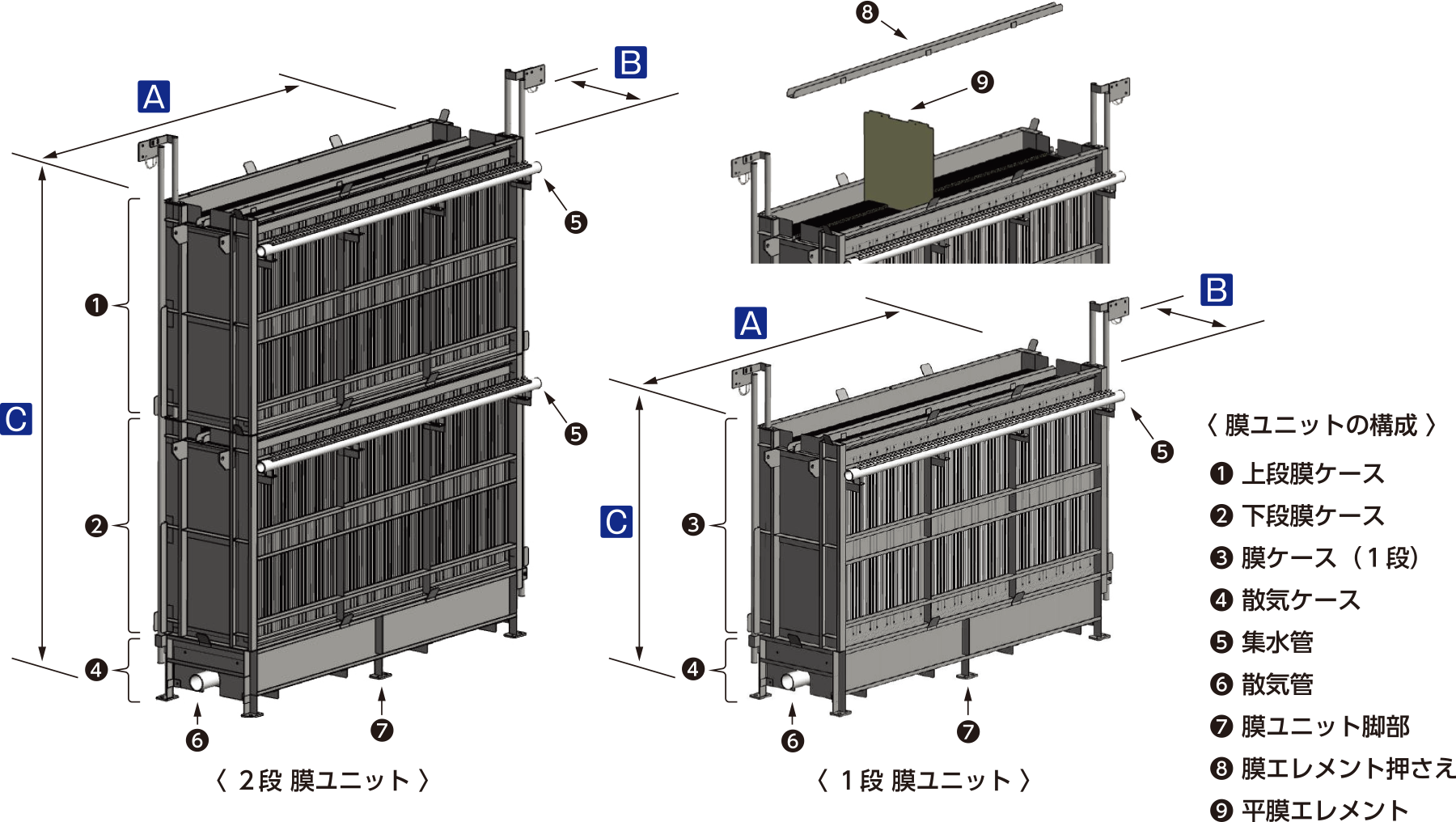 A
B
C
❶
❷
❹
❺
❺
❻
❼
〈 2段 膜ユニット 〉

❽
❾
A
B
C
❸
❹
❺
❻
❼
〈 1段 膜ユニット 〉

〈 膜ユニットの構成 〉
❶ 上段膜ケース
❷ 下段膜ケース
❸ 膜ケース（1段）
❹ 散気ケース
❺ 集水管
❻ 散気管
❼ 膜ユニット脚部
❽ 膜エレメント押さえ
❾ 平膜エレメント