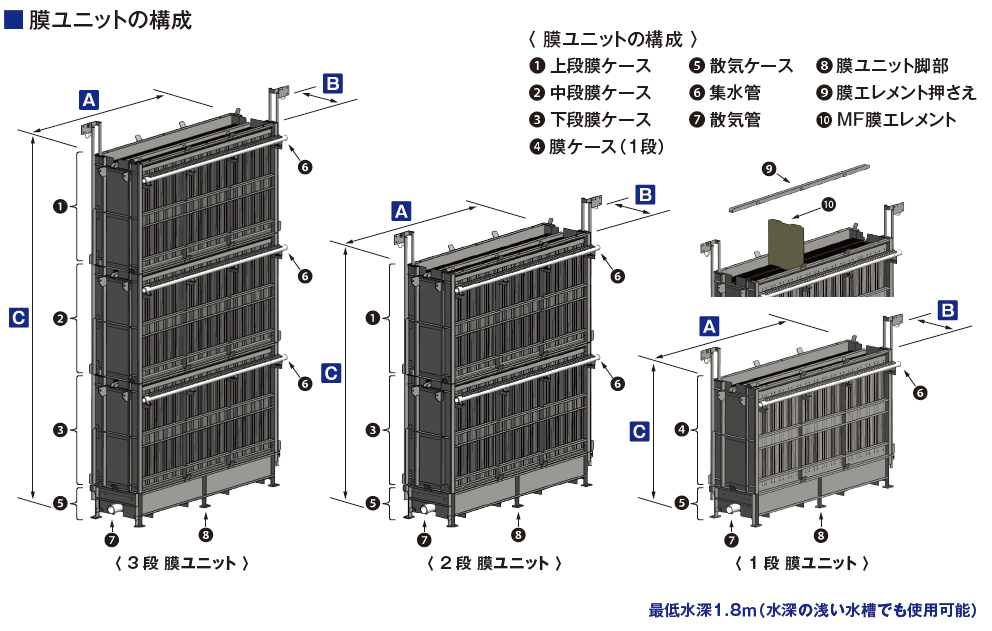 ■ 膜ユニットの構成

〈 膜ユニットの構成 〉
❶ 上段膜ケース
❷ 中段膜ケース
❸ 下段膜ケース
❹ 膜ケース（1段）
❺ 散気ケース
❻ 集水管
❼ 散気管
❽ 膜ユニット脚部
❾ 膜エレメント押さえ
❿ MF膜エレメント

A B C
❶ ❷ ❸ ❺ ❻ ❻ ❻ ❼ ❽
〈 3段 膜ユニット 〉

A B C
❶ ❸ ❺ ❻ ❻ ❼ ❽
〈 2段 膜ユニット 〉

❾ ❿
A B C
❹ ❺ ❻ ❼ ❽
〈 1段 膜ユニット 〉

最低水深1.8m（水深の浅い水槽でも使用可能）